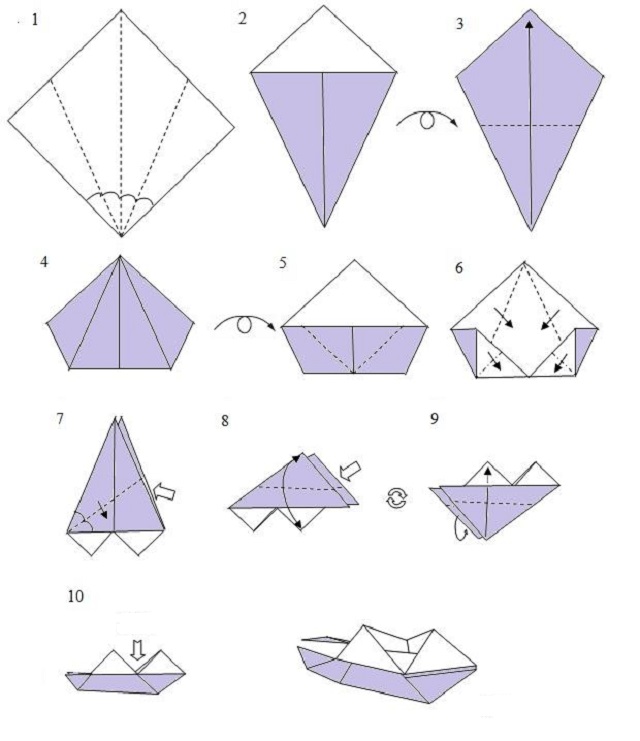 1

2

3

4

5

6

7

8

9

10