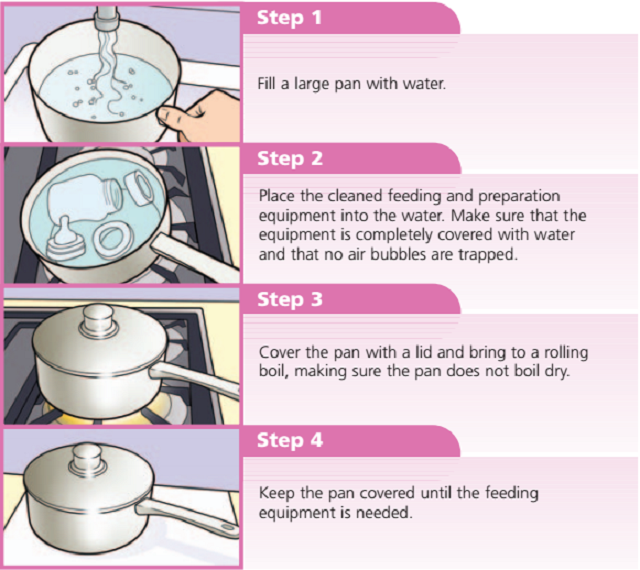 Step 1

Fill a large pan with water.

Step 2

Place the cleaned feeding and preparation equipment into the water. Make sure that the equipment is completely covered with water and that no air bubbles are trapped.

Step 3

Cover the pan with a lid and bring to a rolling boil, making sure the pan does not boil dry.

Step 4

Keep the pan covered until the feeding equipment is needed.