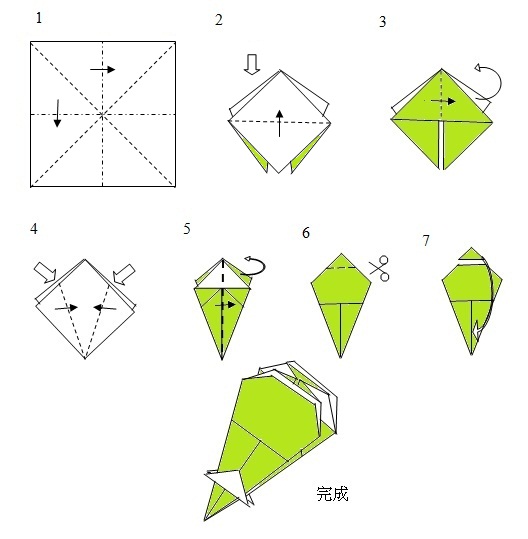 1

2

3

4

5

6

7

完成